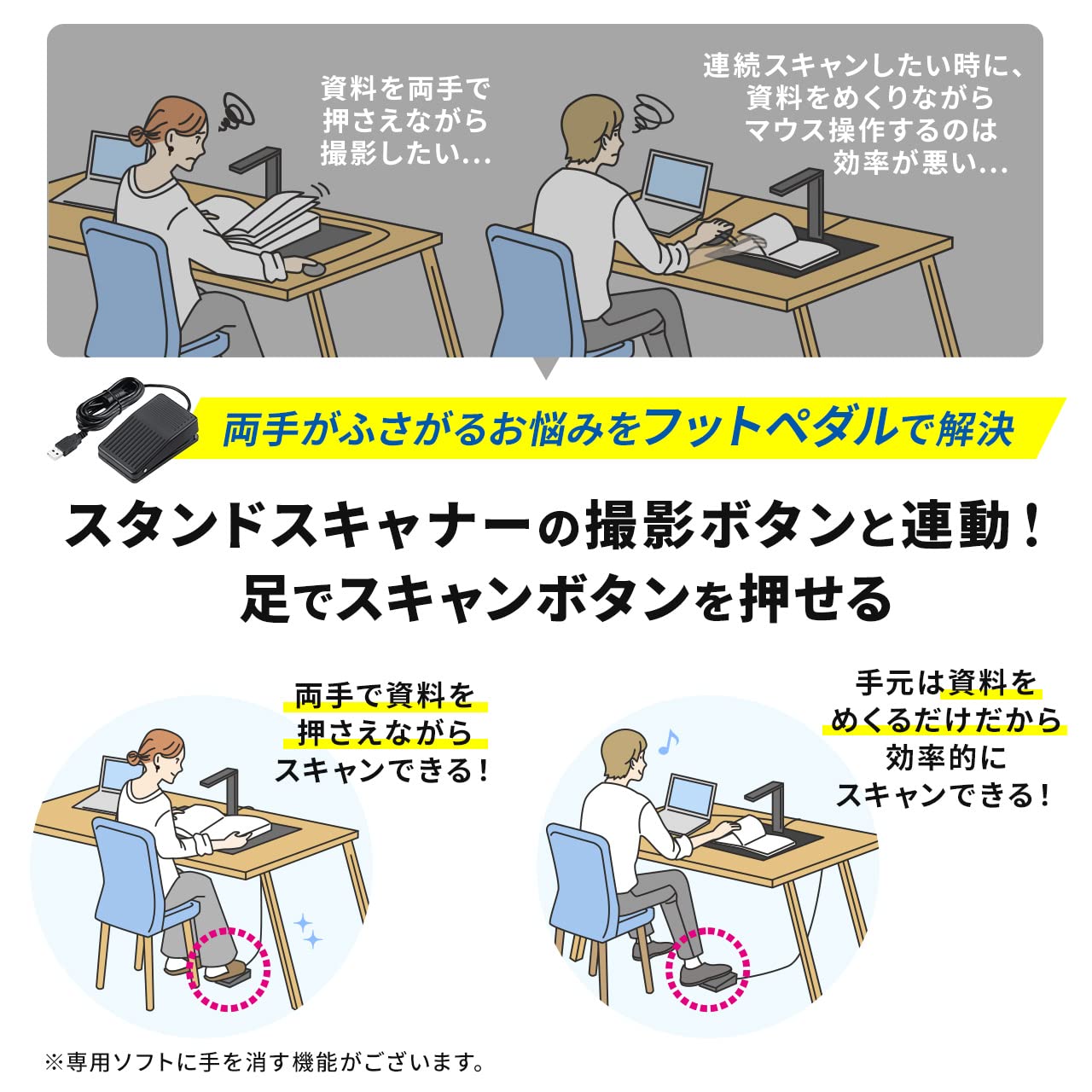 資料を両手で押さえながら撮影したい…

連続スキャンしたい時に、資料をめくりながらマウス操作するのは効率が悪い…

両手がふさがるお悩みをフットペダルで解決

スタンドスキャナーの撮影ボタンと連動！
足でスキャンボタンを押せる

両手で資料を押さえながらスキャンできる！

手元は資料をめくるだけだから効率的にスキャンできる！

※専用ソフトに手を消す機能がございます。